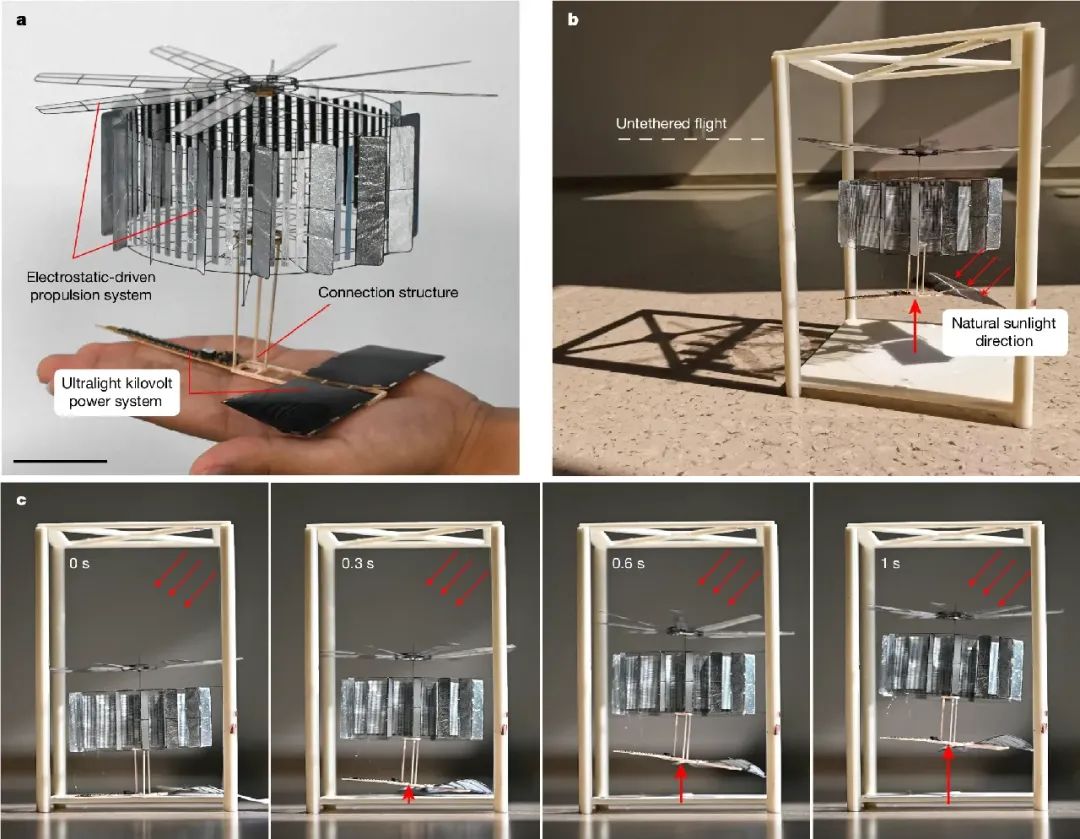 a

Electrostatic-driven propulsion system

Connection structure

Ultralight kilovolt power system

b

Untethered flight

Natural sunlight direction

c

0 s

0.3 s

0.6 s

1 s