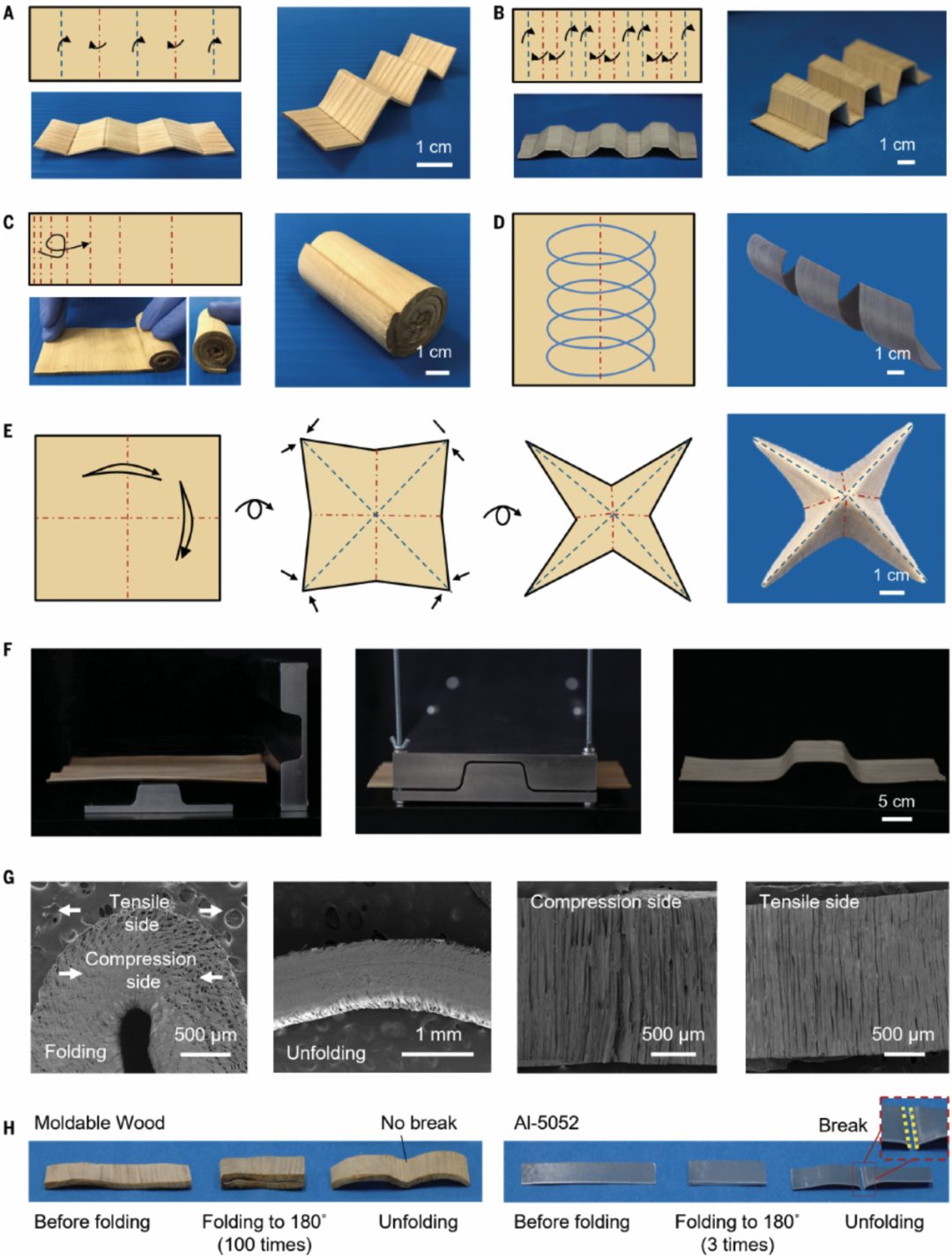 A

1 cm

B

1 cm

C

1 cm

D

1 cm

E

1 cm

F

5 cm

G

Tensile side

Compression side

Folding

500 μm

Unfolding

1 mm

Compression side

500 μm

Tensile side

500 μm

H

Moldable Wood

No break

Before folding

Folding to 180° (100 times)

Unfolding

Al-5052

Break

Before folding

Folding to 180° (3 times)

Unfolding